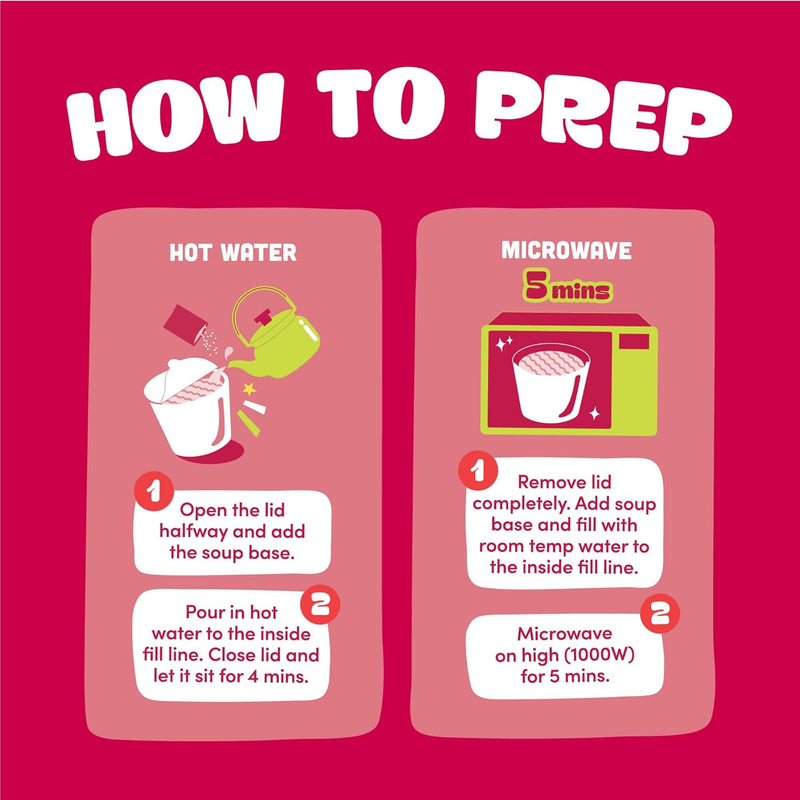 HOW TO PREP

HOT WATER

1
Open the lid halfway and add the soup base.

2
Pour in hot water to the inside fill line. Close lid and let it sit for 4 mins.

MICROWAVE
5 mins

1
Remove lid completely. Add soup base and fill with room temp water to the inside fill line.

2
Microwave on high (1000W) for 5 mins.